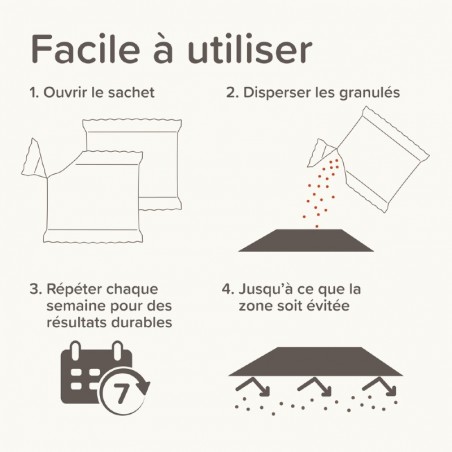 Facile à utiliser

1. Ouvrir le sachet

2. Disperser les granulés

3. Répéter chaque semaine pour des résultats durables

7

4. Jusqu'à ce que la zone soit évitée