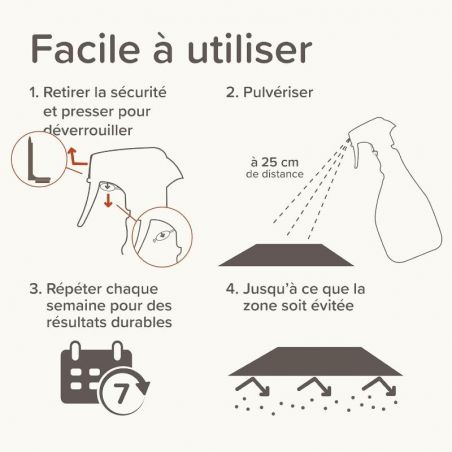 Facile à utiliser

1. Retirer la sécurité et presser pour déverrouiller

2. Pulvériser

à 25 cm
de distance

3. Répéter chaque semaine pour des résultats durables

7

4. Jusqu'à ce que la zone soit évitée