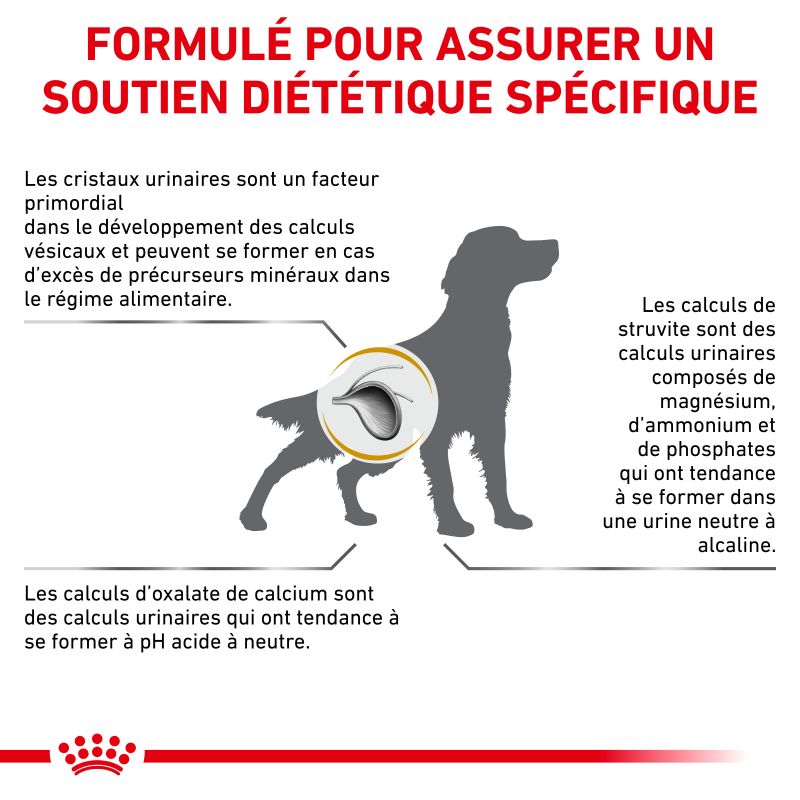 FORMULÉ POUR ASSURER UN SOUTIEN DIÉTÉTIQUE SPÉCIFIQUE

Les cristaux urinaires sont un facteur primordial
dans le développement des calculs vésicaux et peuvent se former en cas d'excès de précurseurs minéraux dans le régime alimentaire.

Les calculs de struvite sont des calculs urinaires composés de magnésium, d'ammonium et de phosphates qui ont tendance à se former dans une urine neutre à alcaline.

Les calculs d'oxalate de calcium sont des calculs urinaires qui ont tendance à se former à pH acide à neutre.